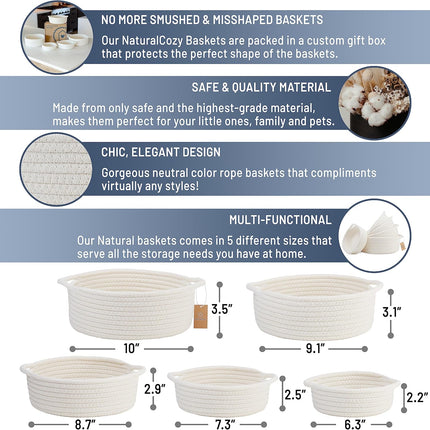 NO MORE SMUSHED & MISSHAPED BASKETS

Our NaturalCozy Baskets are packed in a custom gift box that protects the perfect shape of the baskets.

SAFE & QUALITY MATERIAL

Made from only safe and the highest-grade material, makes them perfect for your little ones, family and pets.

CHIC, ELEGANT DESIGN

Gorgeous neutral color rope baskets that compliments virtually any styles!

MULTI-FUNCTIONAL

Our Natural baskets comes in 5 different sizes that serve all the storage needs you have at home.

3.5"
10"
3.1"
9.1"
2.9"
8.7"
2.5"
7.3"
2.2"
6.3"