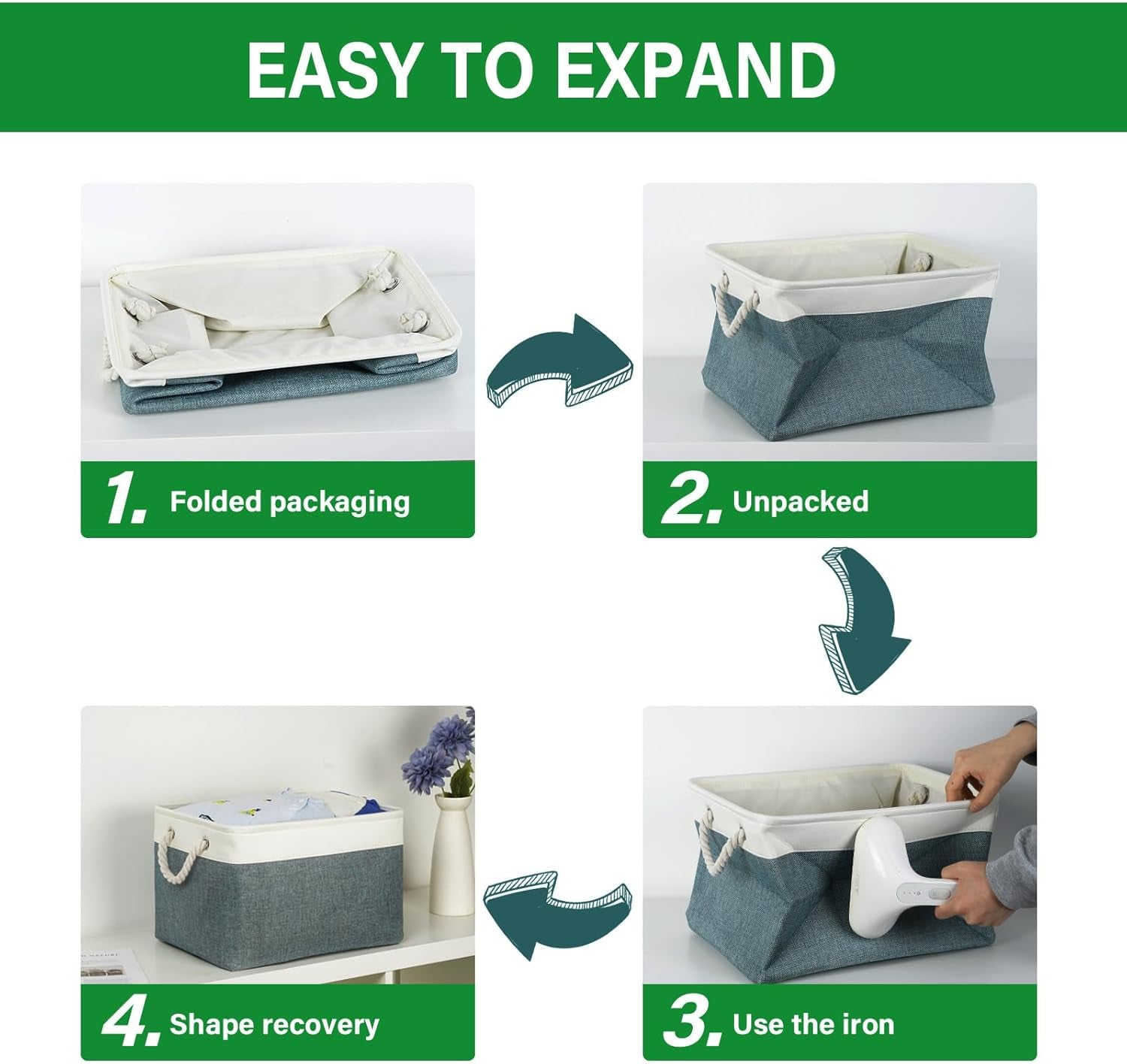 EASY TO EXPAND

1. Folded packaging

2. Unpacked

3. Use the iron

4. Shape recovery