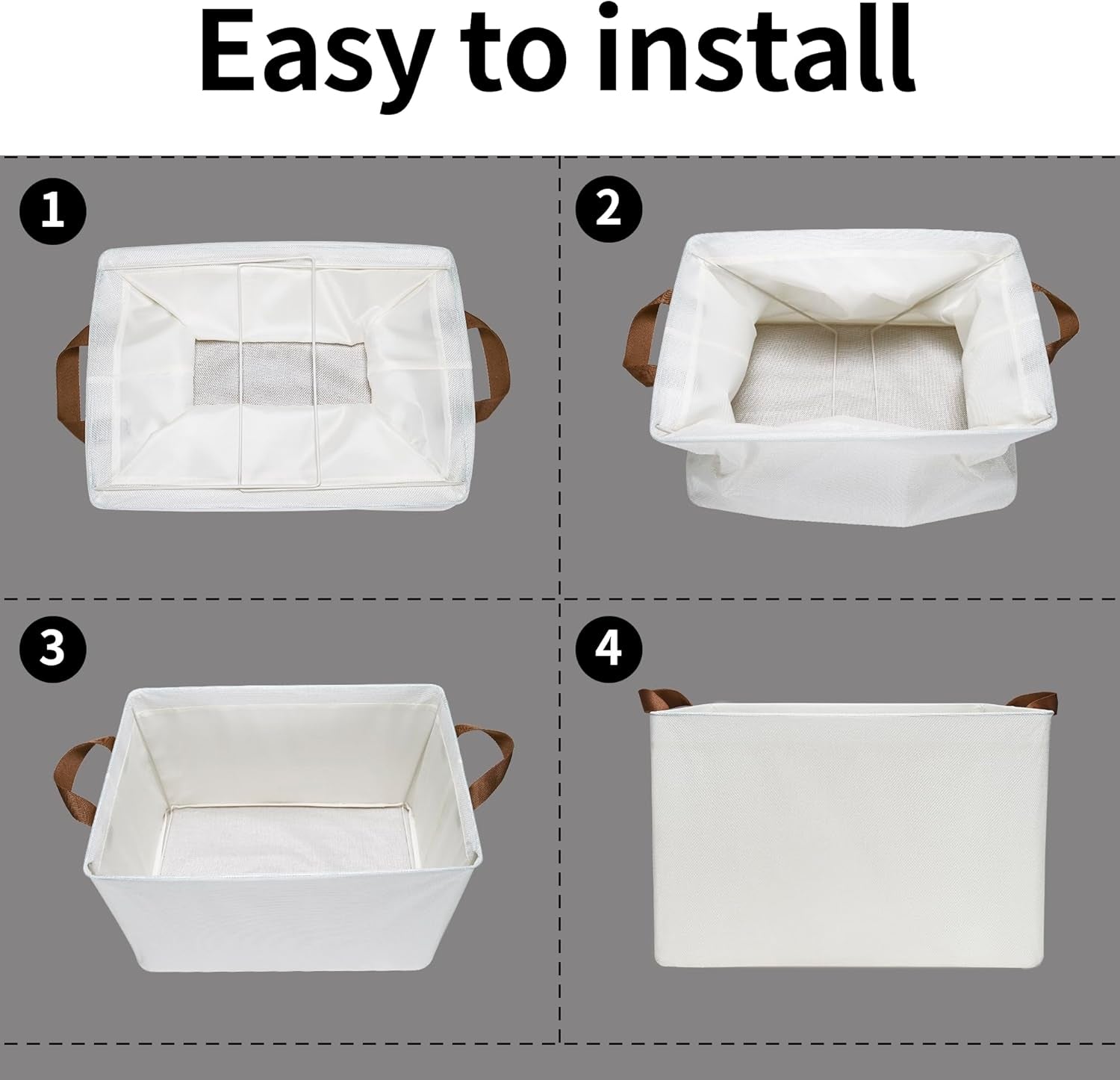 Easy to install

1

2

3

4