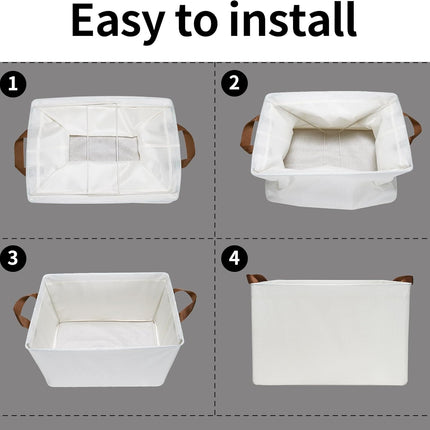 Easy to install

1

2

3

4