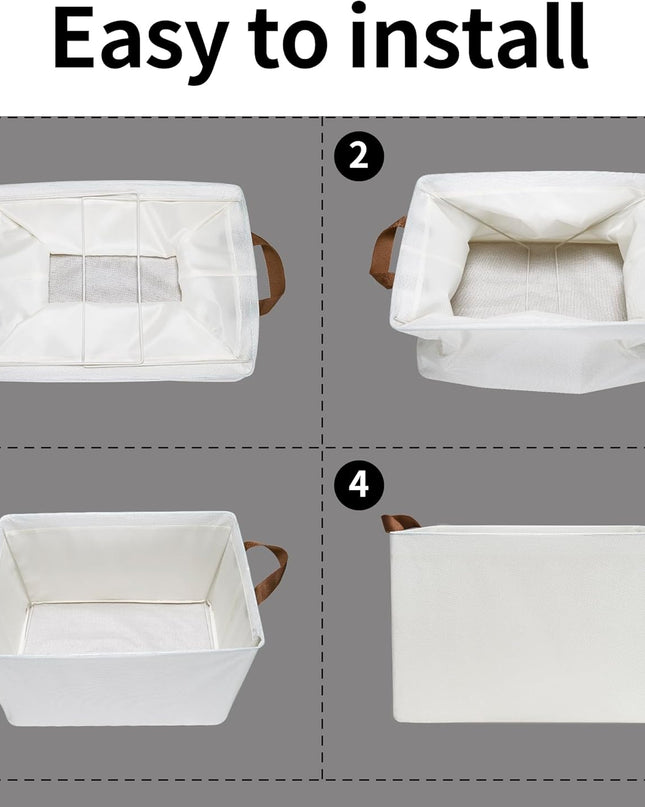 Easy to install

2

4